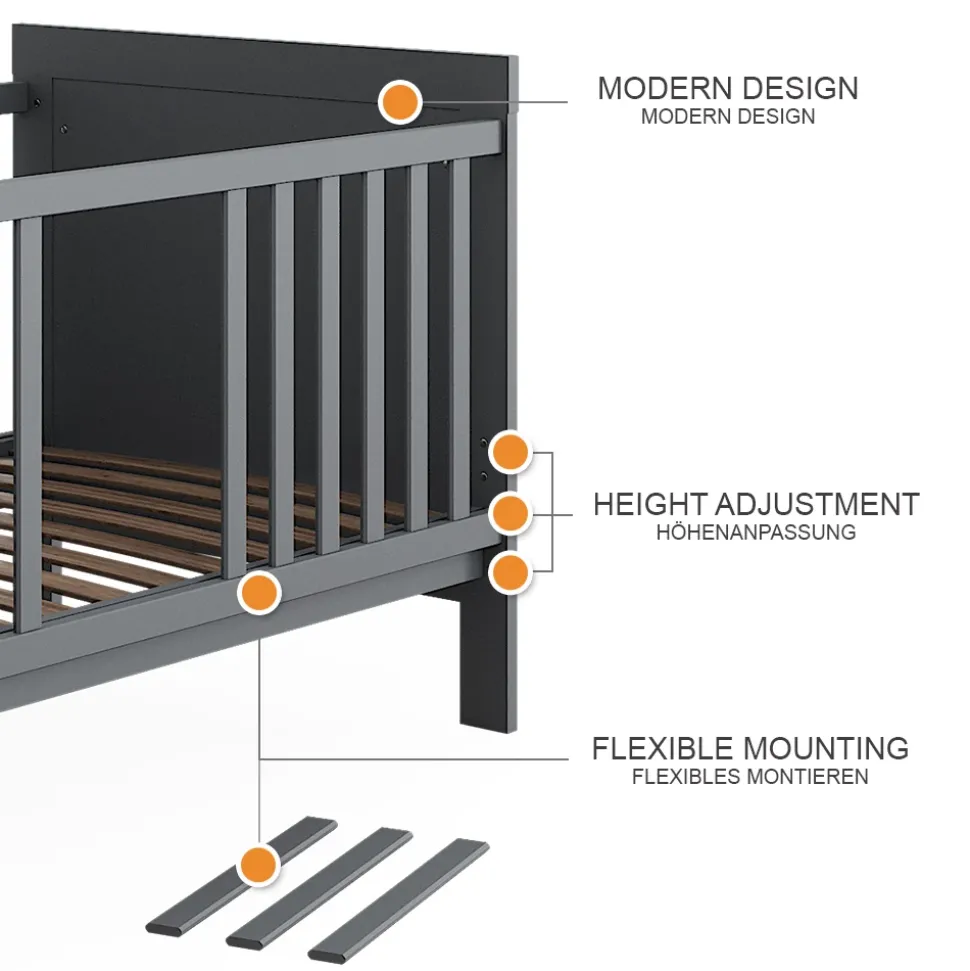 MODERN DESIGN
MODERN DESIGN

HEIGHT ADJUSTMENT
HÖHENANPASSUNG

FLEXIBLE MOUNTING
FLEXIBLES MONTIEREN