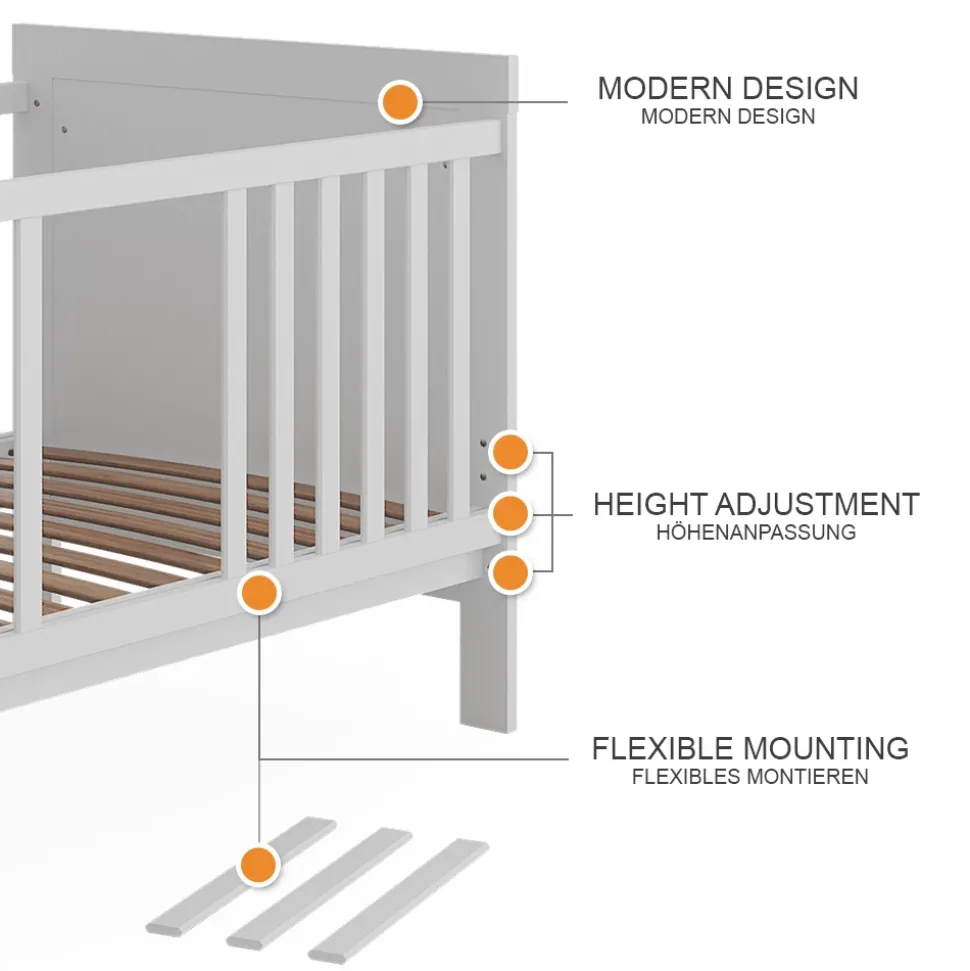 MODERN DESIGN
MODERN DESIGN

HEIGHT ADJUSTMENT
HÖHENANPASSUNG

FLEXIBLE MOUNTING
FLEXIBLES MONTIEREN