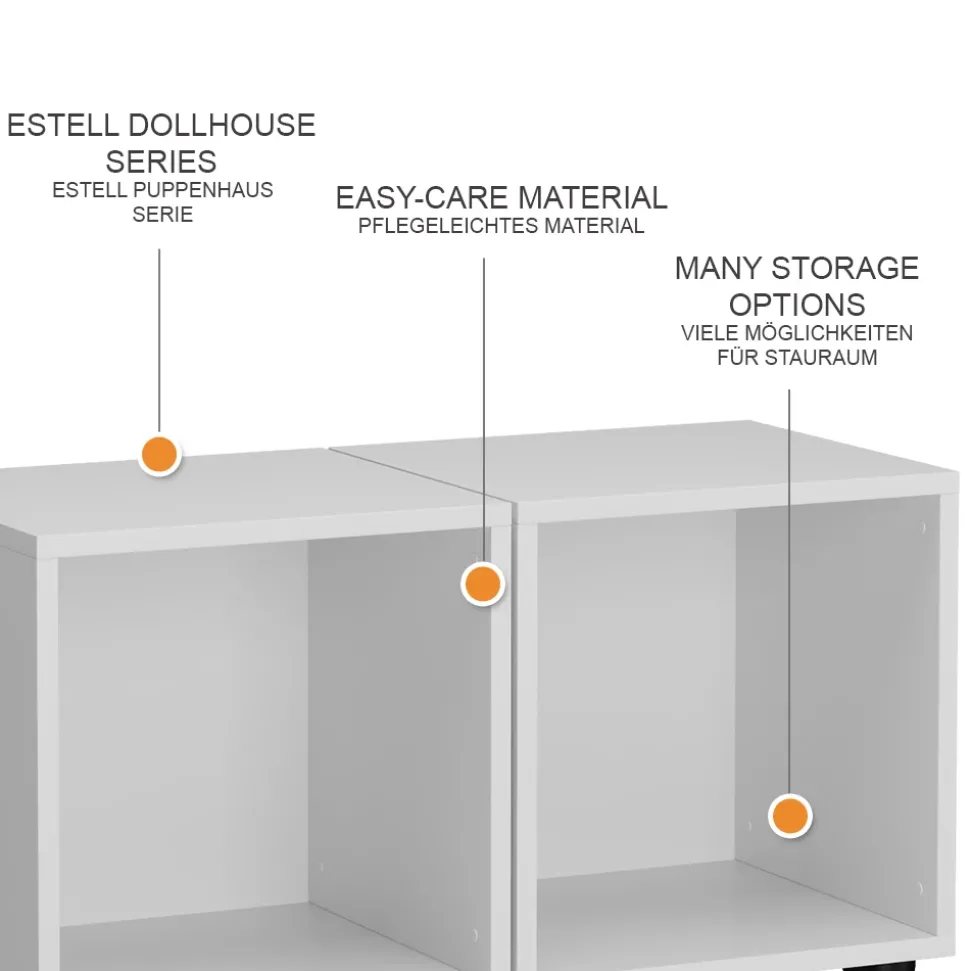 ESTELL DOLLHOUSE SERIES
ESTELL PUPPENHAUS SERIE

EASY-CARE MATERIAL
PFLEGELEICHTES MATERIAL

MANY STORAGE OPTIONS
VIELE MÖGLICHKEITEN FÜR STAURAUM