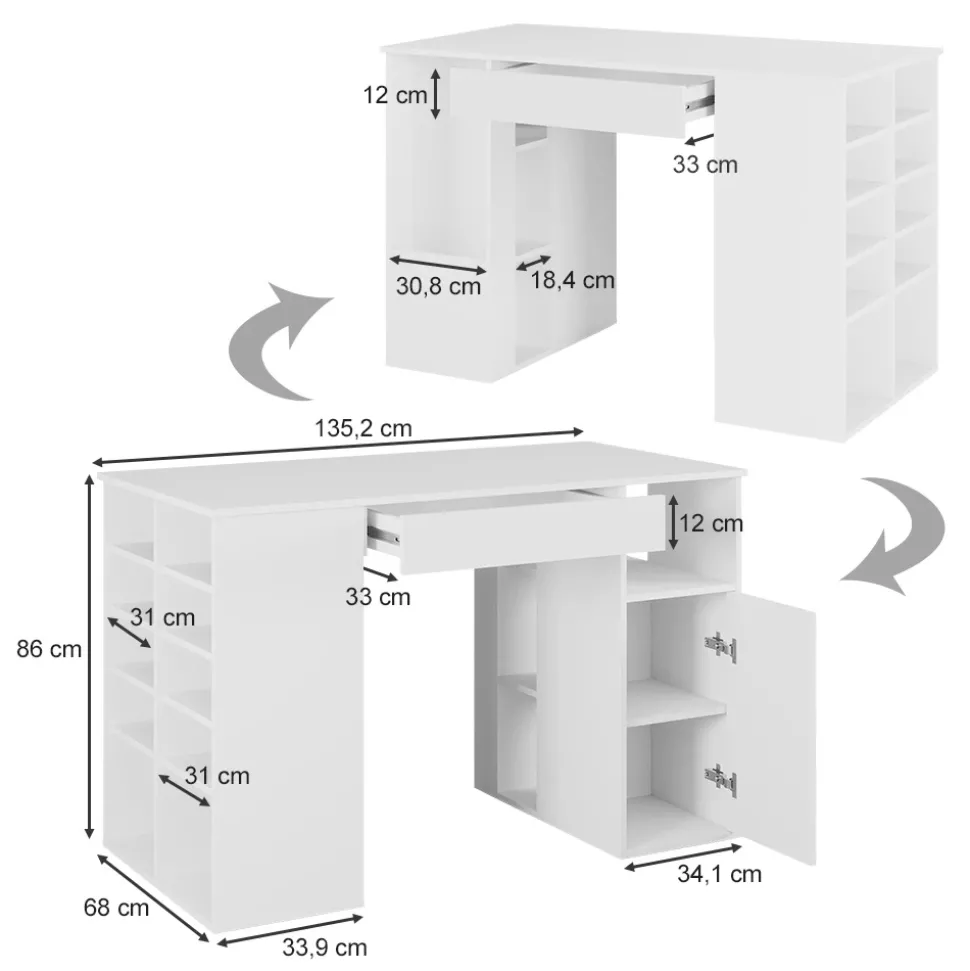 12 cm
33 cm
30,8 cm
18,4 cm
135,2 cm
12 cm
33 cm
31 cm
86 cm
31 cm
34,1 cm
68 cm
33,9 cm