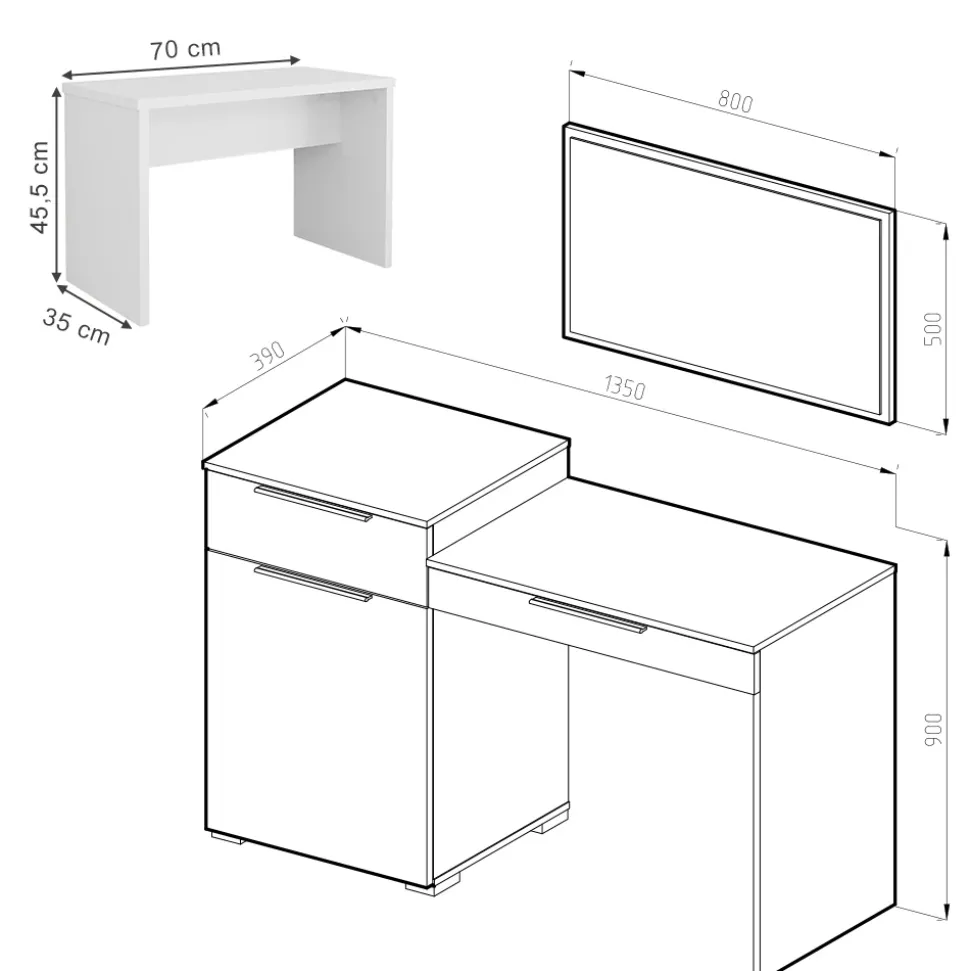 70 cm
45,5 cm
35 cm
800
500
390
1350
900