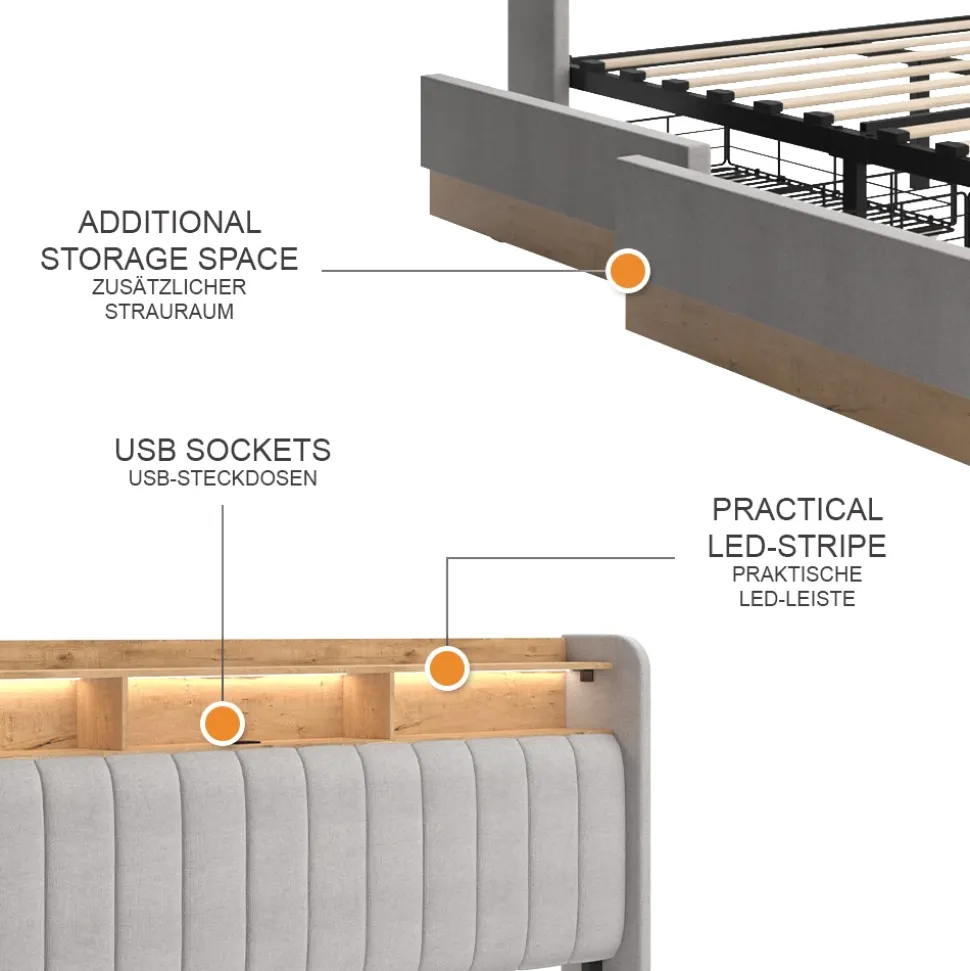 ADDITIONAL STORAGE SPACE
ZUSÄTZLICHER STRAURAUM

USB SOCKETS
USB-STECKDOSEN

PRACTICAL LED-STRIPE
PRAKTISCHE LED-LEISTE