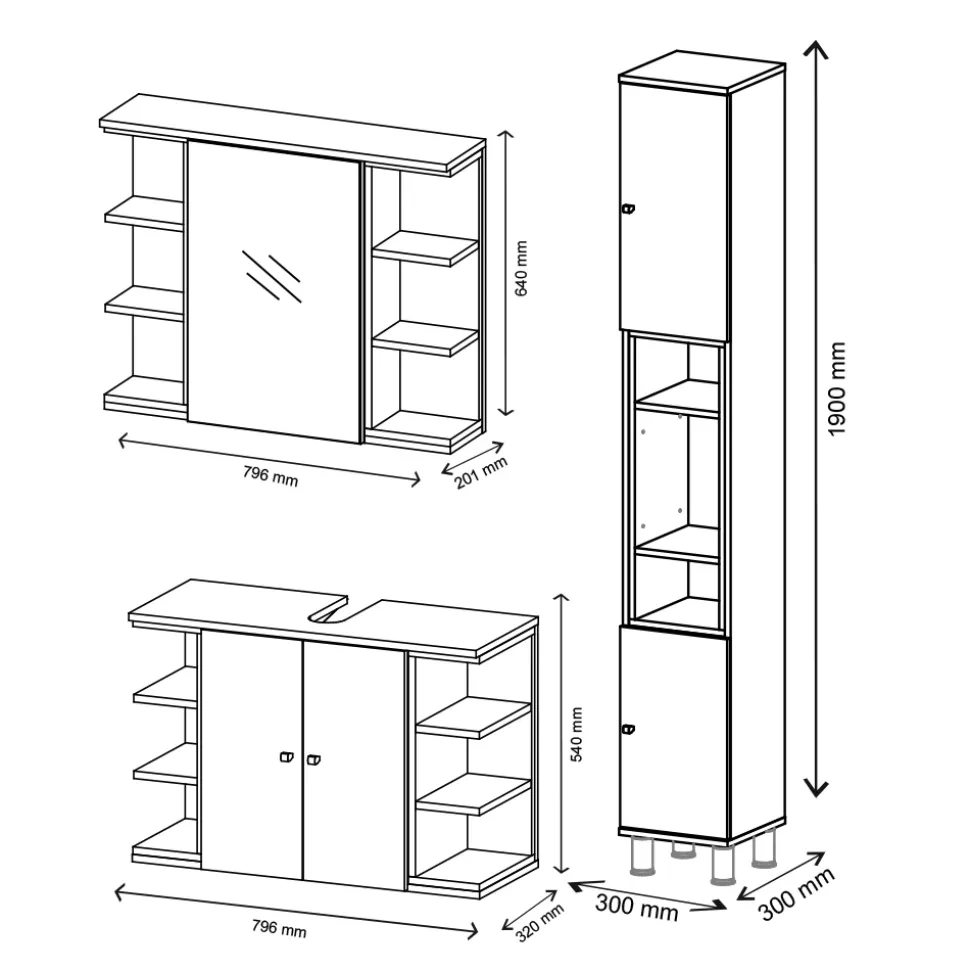 640 mm

796 mm

201 mm

1900 mm

540 mm

796 mm

320 mm

300 mm

300 mm