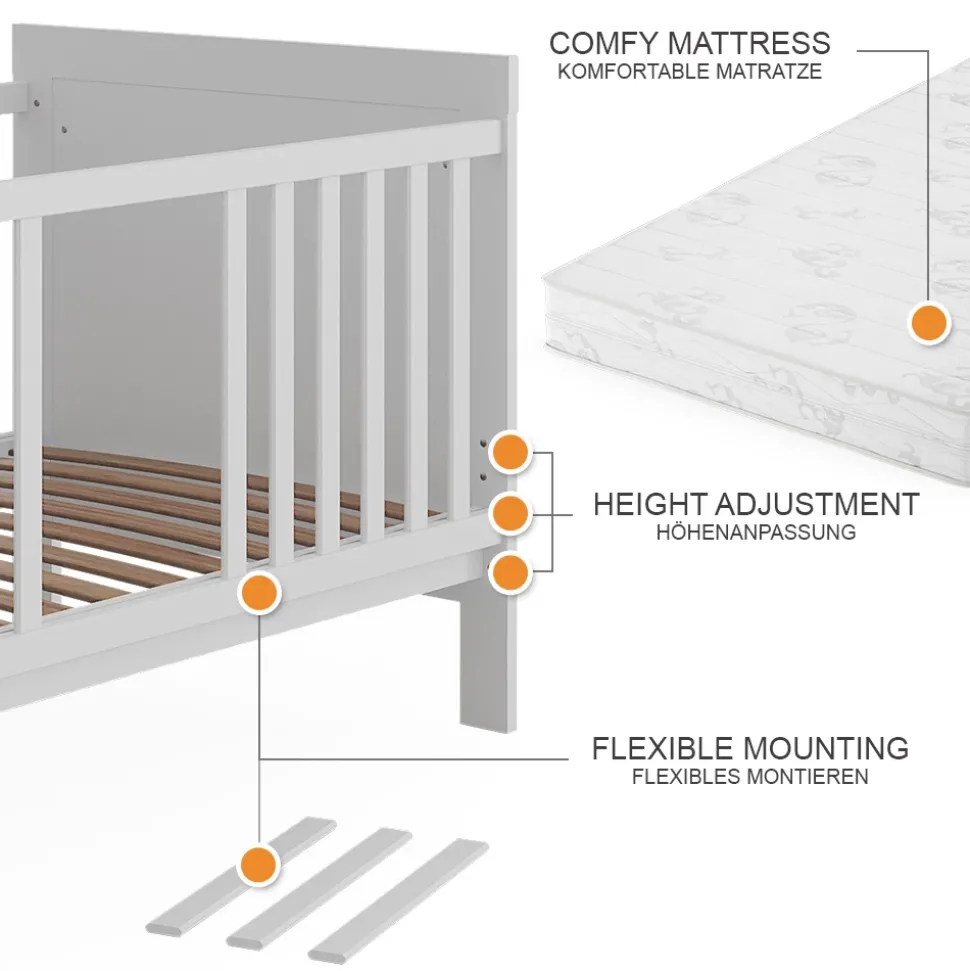 COMFY MATTRESS
KOMFORTABLE MATRATZE

HEIGHT ADJUSTMENT
HÖHENANPASSUNG

FLEXIBLE MOUNTING
FLEXIBLES MONTIEREN