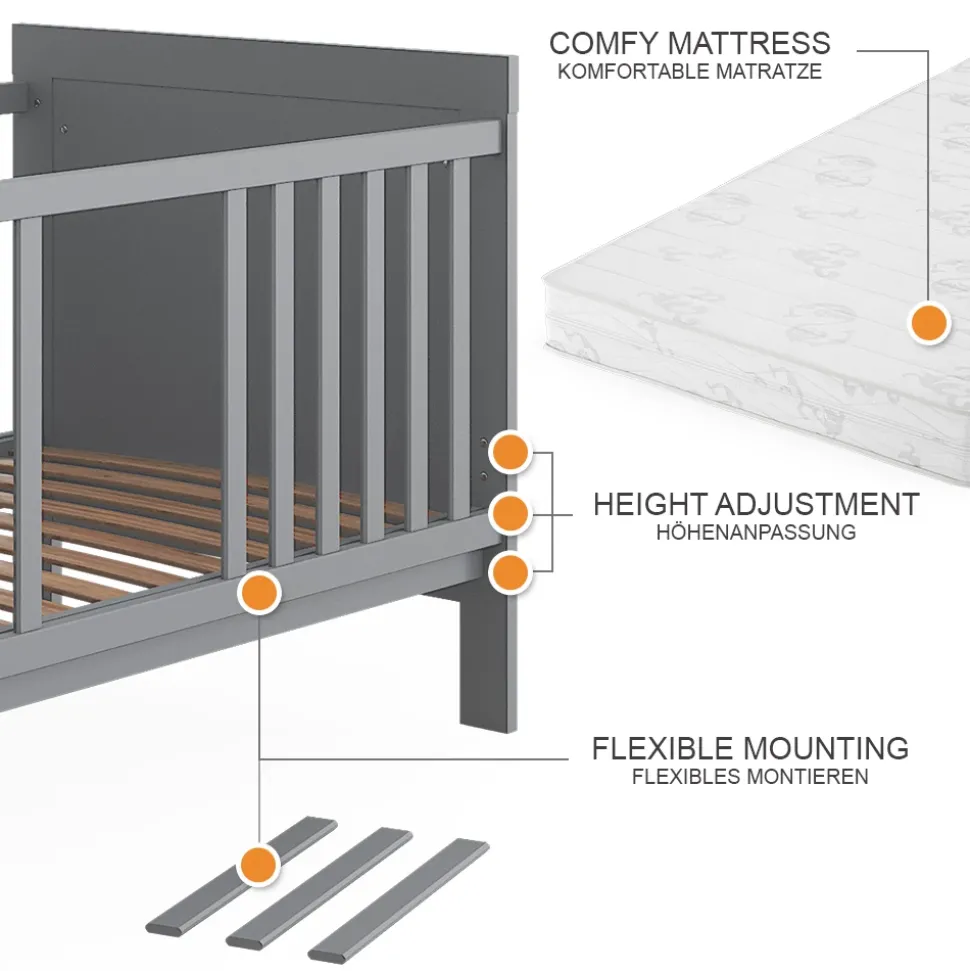 COMFY MATTRESS
KOMFORTABLE MATRATZE

HEIGHT ADJUSTMENT
HÖHENANPASSUNG

FLEXIBLE MOUNTING
FLEXIBLES MONTIEREN